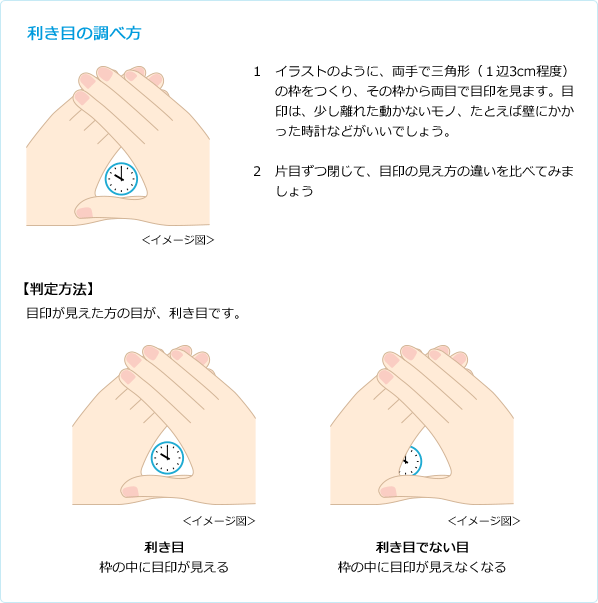 利き目の調べ方

<イメージ図>

1　イラストのように、両手で三角形（１辺3cm程度）の枠をつくり、その枠から両目で目印を見ます。目印は、少し離れた動かないモノ、たとえば壁にかかった時計などがいいでしょう。

2　片目ずつ閉じて、目印の見え方の違いを比べてみましょう

【判定方法】
目印が見えた方の目が、利き目です。

<イメージ図>

利き目
枠の中に目印が見える

<イメージ図>

利き目でない目
枠の中に目印が見えなくなる